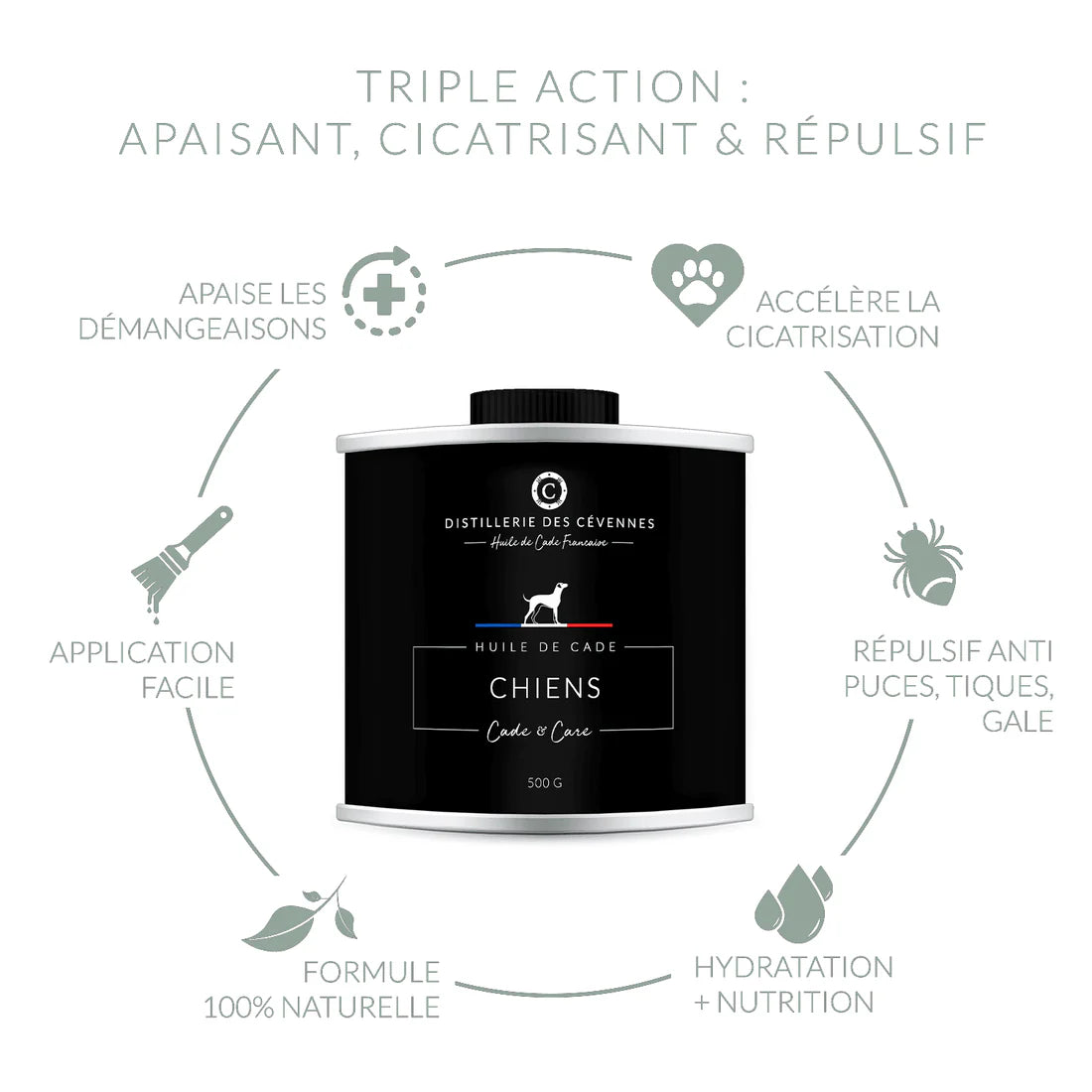 TRIPLE ACTION :
APAISANT, CICATRISANT & RÉPULSIF

APAISE LES DÉMANGEAISONS

ACCÉLÈRE LA CICATRISATION

C
DISTILLERIE DES CÉVENNES
Huile de Cade Française

HUILE DE CADE
CHIENS
Cade & Care

500 G

APPLICATION FACILE

RÉPULSIF ANTI PUCES, TIQUES, GALE

FORMULE 100% NATURELLE

HYDRATATION + NUTRITION